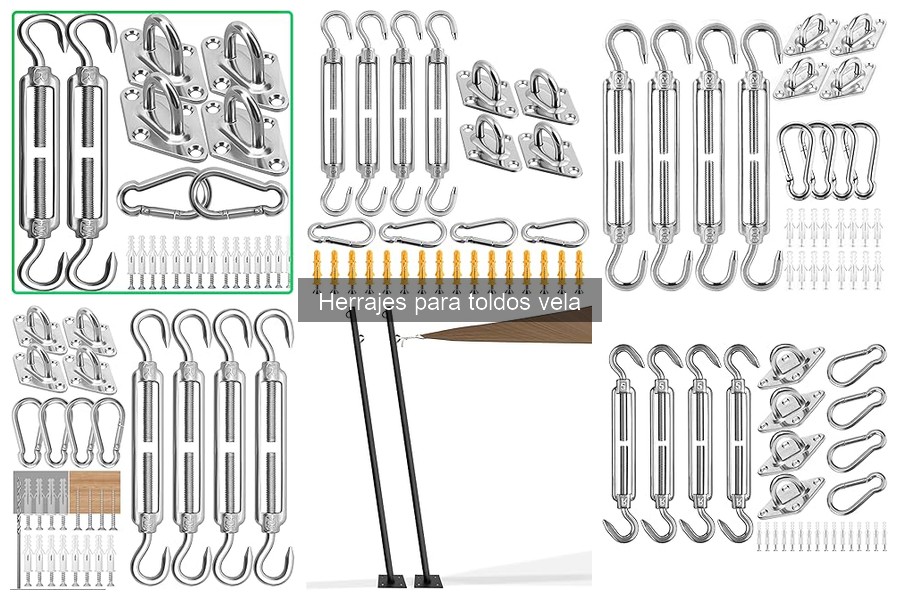 Herrajes para toldos vela